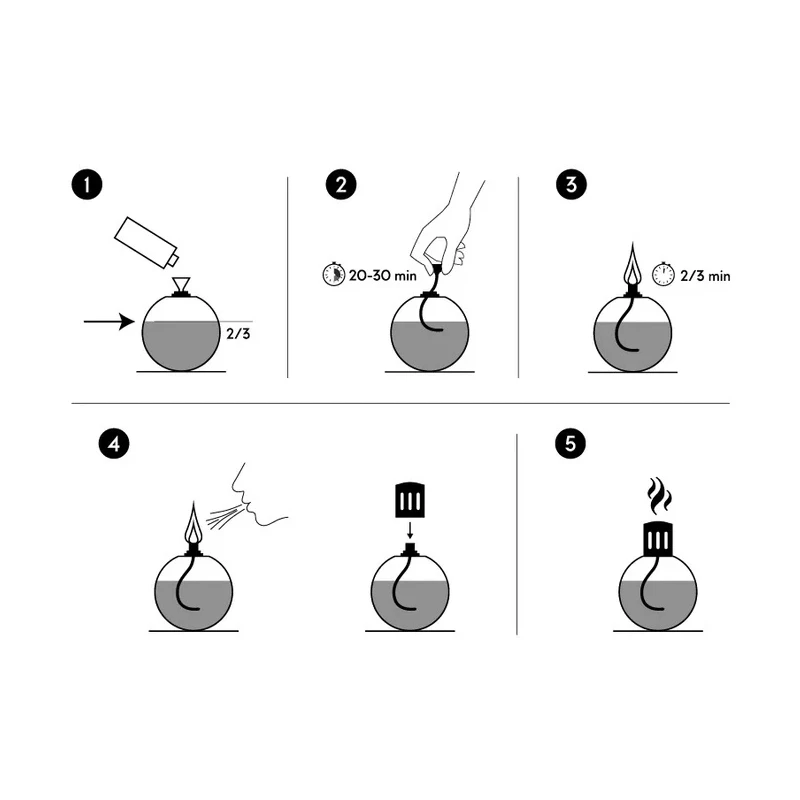 1

2/3

2

20-30 min

3

2/3 min

4

5