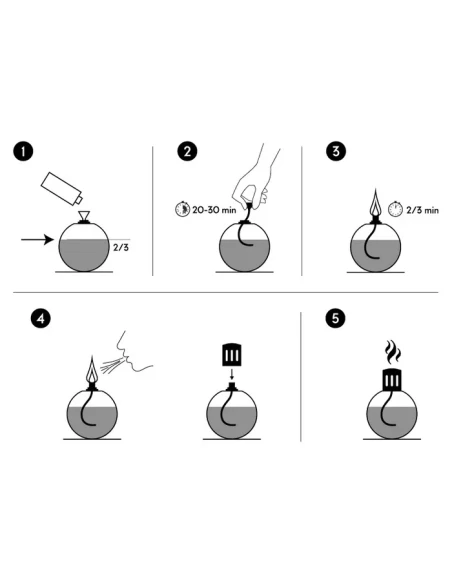 1

2/3

2

20-30 min

3

2/3 min

4

5