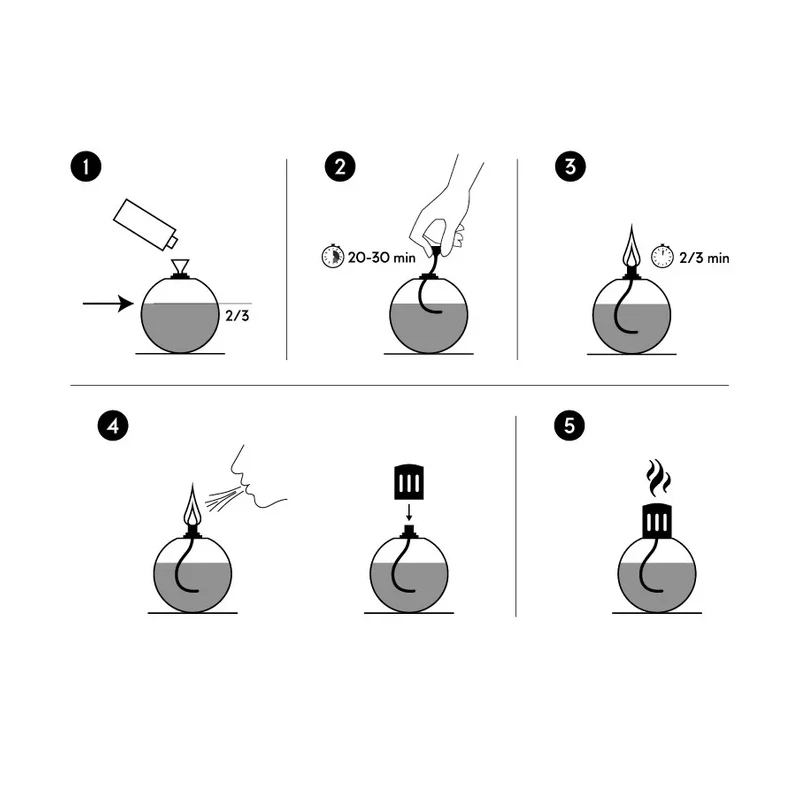 1

2/3

2

20-30 min

3

2/3 min

4

5