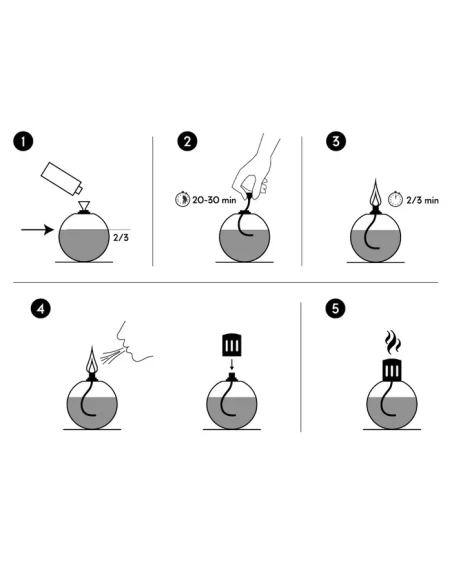 1

2/3

2

20-30 min

3

2/3 min

4

5