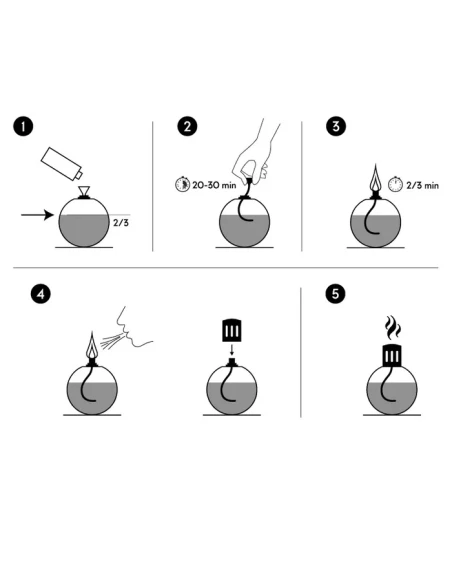 1

2/3

2

20-30 min

3

2/3 min

4

5