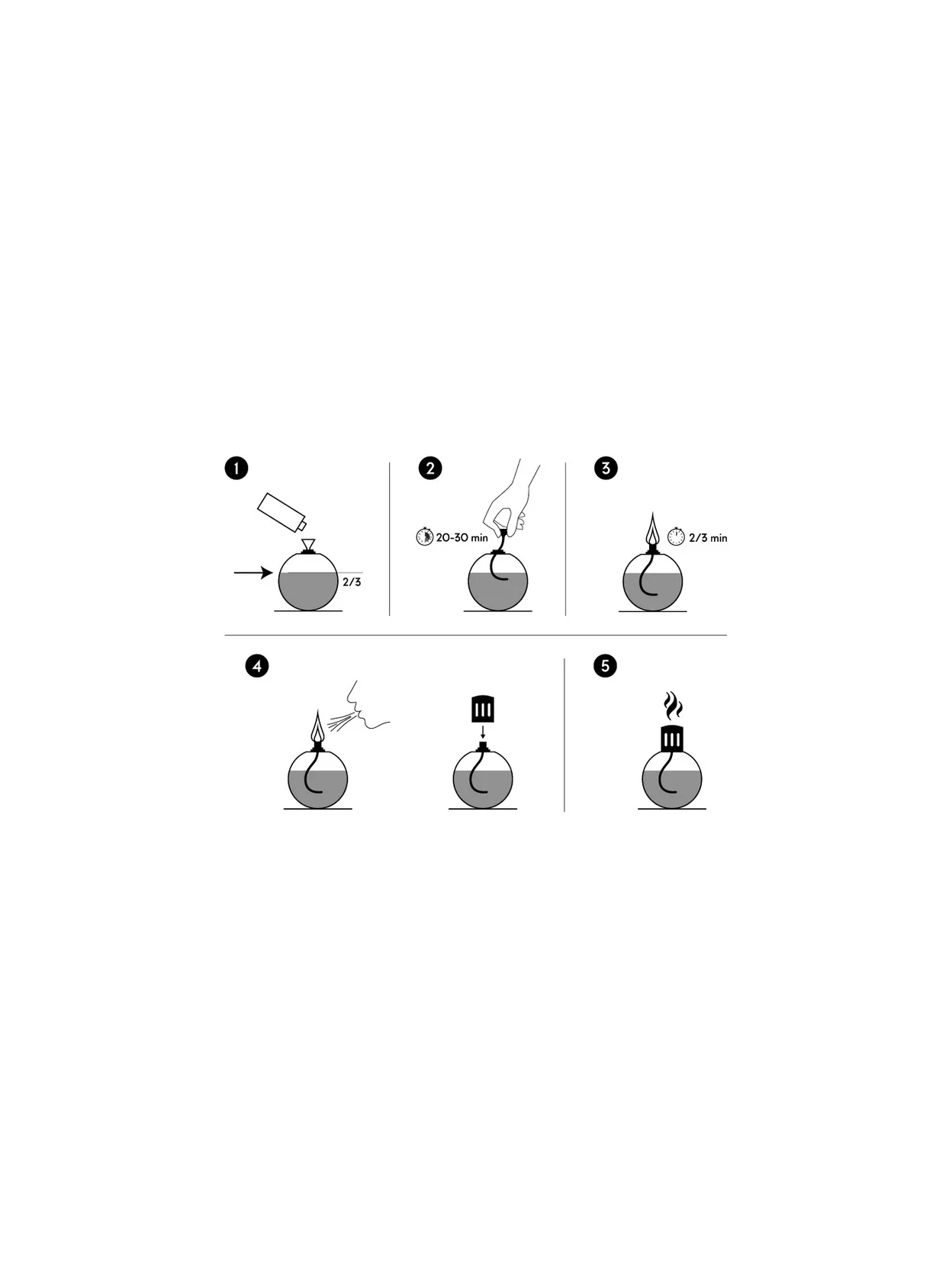 1

2/3

2

20-30 min

3

2/3 min

4

5